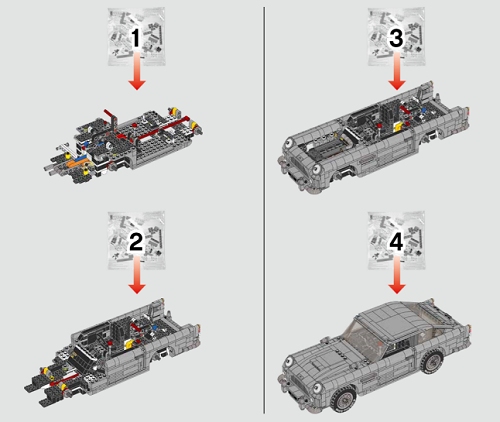 1

2

3

4